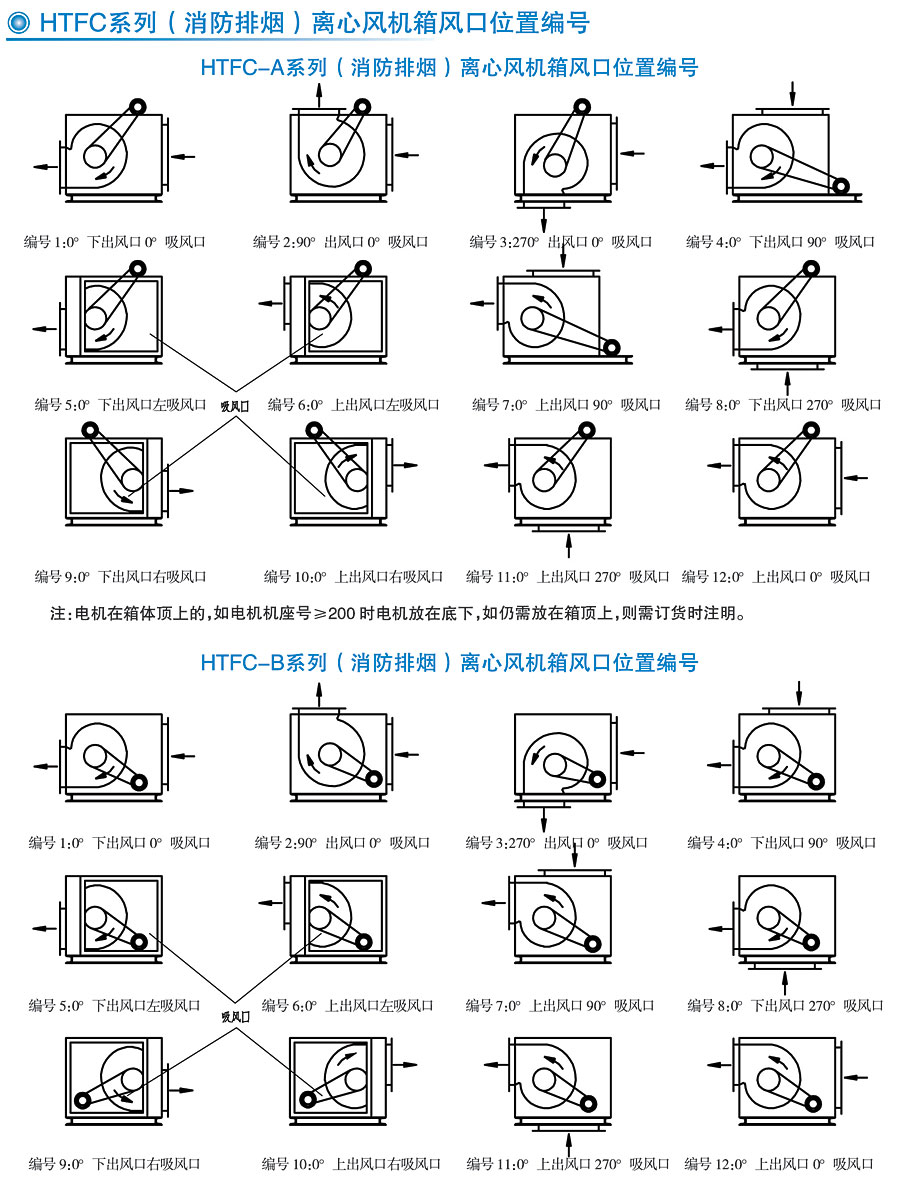 HTFC系列（消防排烟）离心风机箱风口位置编号

HTFC-A系列（消防排烟）离心风机箱风口位置编号

编号 1:0° 下出风口 0° 吸风口
编号 2:90° 出风口 0° 吸风口
编号 3:270° 出风口 0° 吸风口
编号 4:0° 下出风口 90° 吸风口

编号 5:0° 下出风口左吸风口
吸风口
编号 6:0° 上出风口左吸风口
编号 7:0° 上出风口 90° 吸风口
编号 8:0° 下出风口 270° 吸风口

编号 9:0° 下出风口右吸风口
编号 10:0° 上出风口右吸风口
编号 11:0° 上出风口 270° 吸风口
编号 12:0° 上出风口 0° 吸风口

注：电机在箱体顶上的，如电机机座号≥200 时电机放在底下，如仍需放在箱顶上，则需订货时注明。

HTFC-B系列（消防排烟）离心风机箱风口位置编号

编号 1:0° 下出风口 0° 吸风口
编号 2:90° 出风口 0° 吸风口
编号 3:270° 出风口 0° 吸风口
编号 4:0° 下出风口 90° 吸风口

编号 5:0° 下出风口左吸风口
吸风口
编号 6:0° 上出风口左吸风口
编号 7:0° 上出风口 90° 吸风口
编号 8:0° 下出风口 270° 吸风口

编号 9:0° 下出风口右吸风口
编号 10:0° 上出风口右吸风口
编号 11:0° 上出风口 270° 吸风口
编号 12:0° 上出风口 0° 吸风口